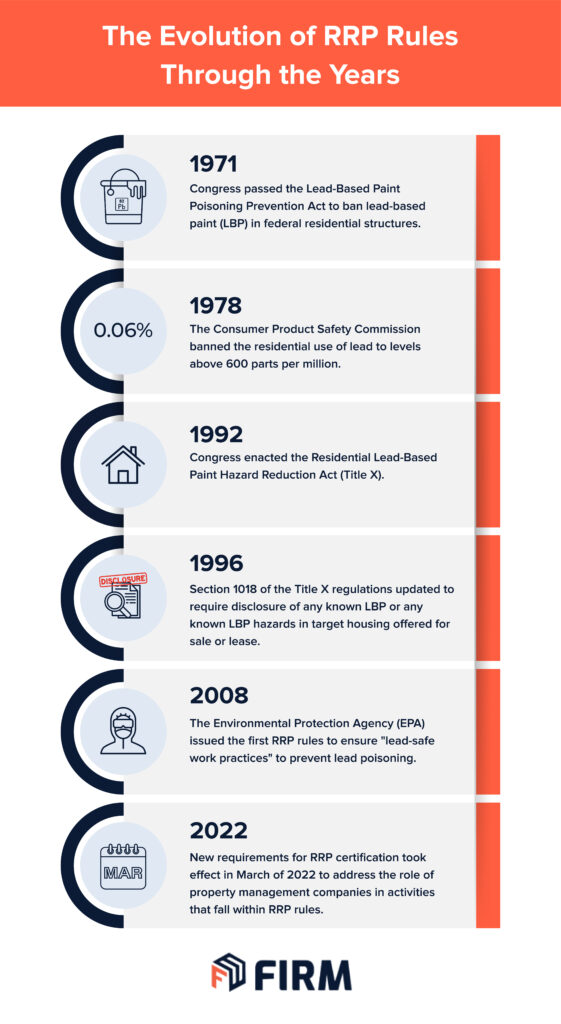 The Evolution of RRP Rules Through the Years

82
Pb

1971
Congress passed the Lead-Based Paint Poisoning Prevention Act to ban lead-based paint (LBP) in federal residential structures.

0.06%

1978
The Consumer Product Safety Commission banned the residential use of lead to levels above 600 parts per million.

1992
Congress enacted the Residential Lead-Based Paint Hazard Reduction Act (Title X).

DISCLOSURE

1996
Section 1018 of the Title X regulations updated to require disclosure of any known LBP or any known LBP hazards in target housing offered for sale or lease.

2008
The Environmental Protection Agency (EPA) issued the first RRP rules to ensure "lead-safe work practices" to prevent lead poisoning.

MAR

2022
New requirements for RRP certification took effect in March of 2022 to address the role of property management companies in activities that fall within RRP rules.

FIRM